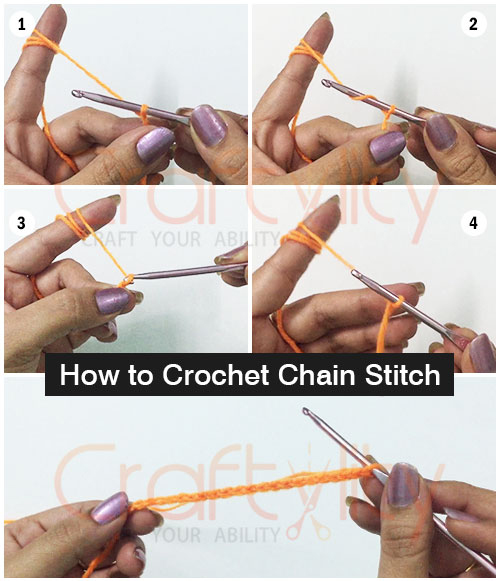 1

2

Craftylity
CRAFT YOUR ABILITY

3

4

How to Crochet Chain Stitch

Craftylity
YOUR ABILITY