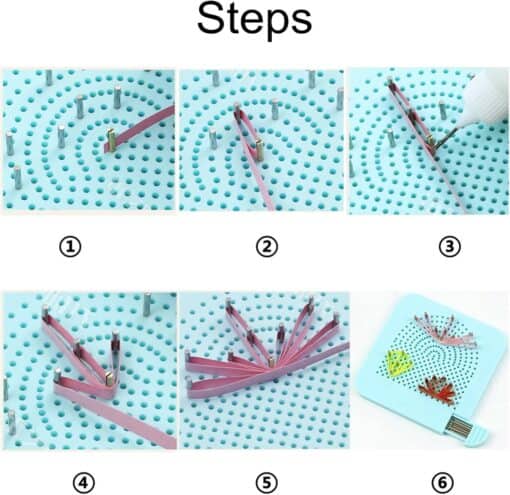 Steps

①

②

③

④

⑤

⑥