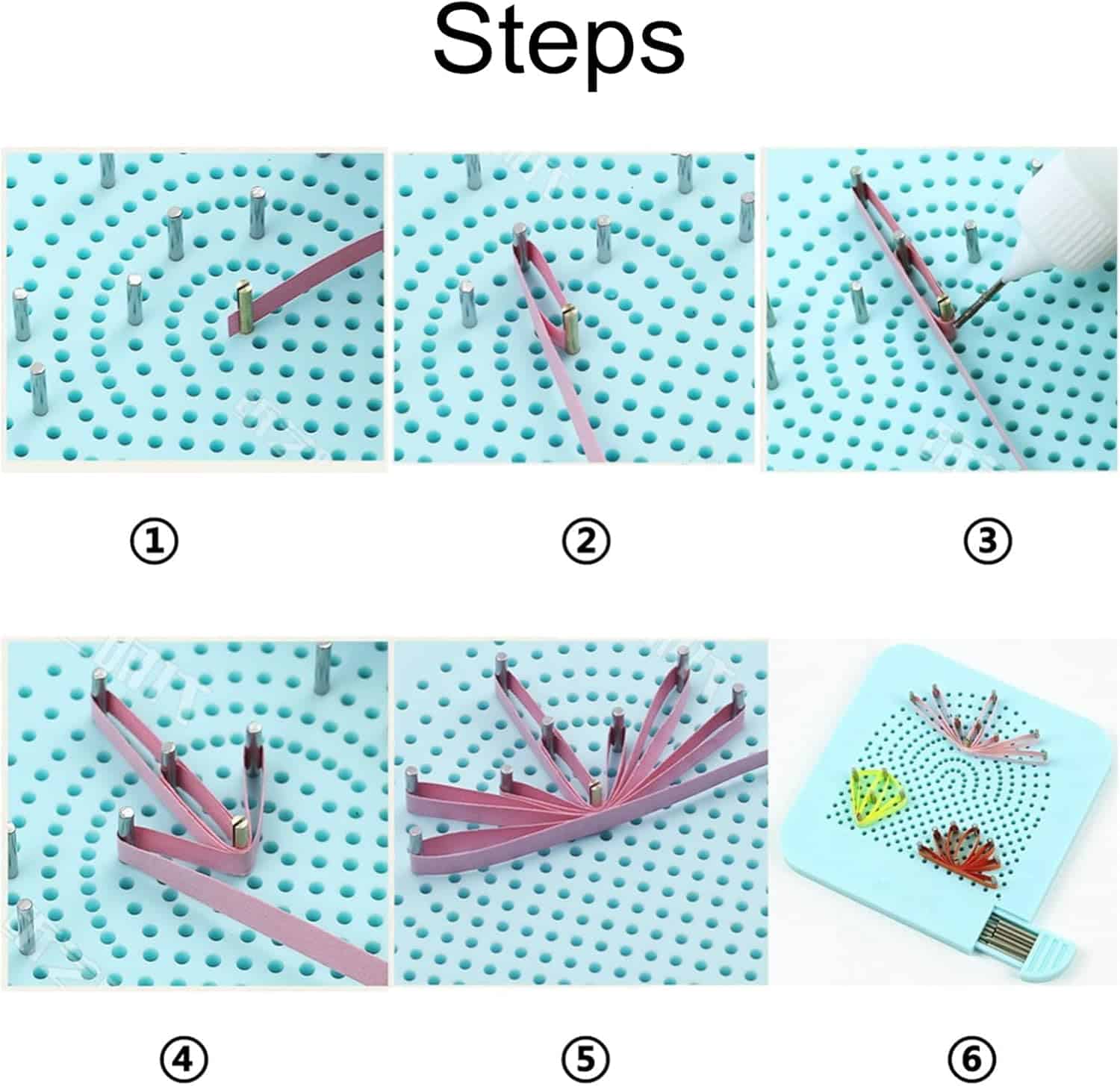 Steps

①

②

③

④

⑤

⑥