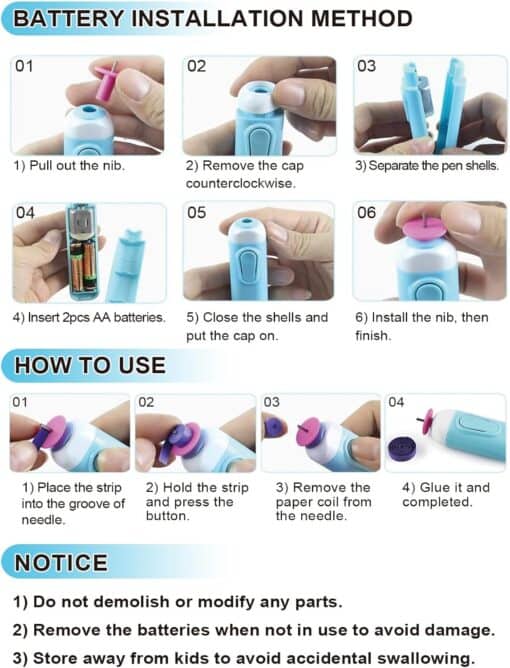 BATTERY INSTALLATION METHOD

01
1) Pull out the nib.

02
2) Remove the cap counterclockwise.

03
3) Separate the pen shells.

04
4) Insert 2pcs AA batteries.

05
5) Close the shells and put the cap on.

06
6) Install the nib, then finish.

HOW TO USE

01
1) Place the strip into the groove of needle.

02
2) Hold the strip and press the button.

03
3) Remove the paper coil from the needle.

04
4) Glue it and completed.

NOTICE

1) Do not demolish or modify any parts.

2) Remove the batteries when not in use to avoid damage.

3) Store away from kids to avoid accidental swallowing.